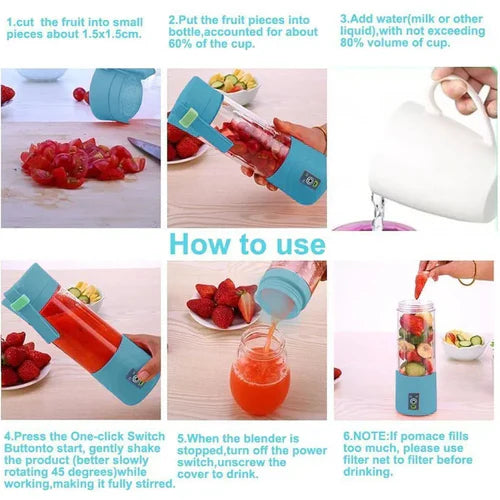 1.cut the fruit into small pieces about 1.5x1.5cm.

2.Put the fruit pieces into bottle,accounted for about 60% of the cup.

3.Add water(milk or other liquid),with not exceeding 80% volume of cup.

How to use

4.Press the One-click Switch Buttonto start, gently shake the product (better slowly rotating 45 degrees)while working,making it fully stirred.

5.When the blender is stopped,turn off the power switch,unscrew the cover to drink.

6.NOTE:If pomace fills too much, please use filter net to filter before drinking.